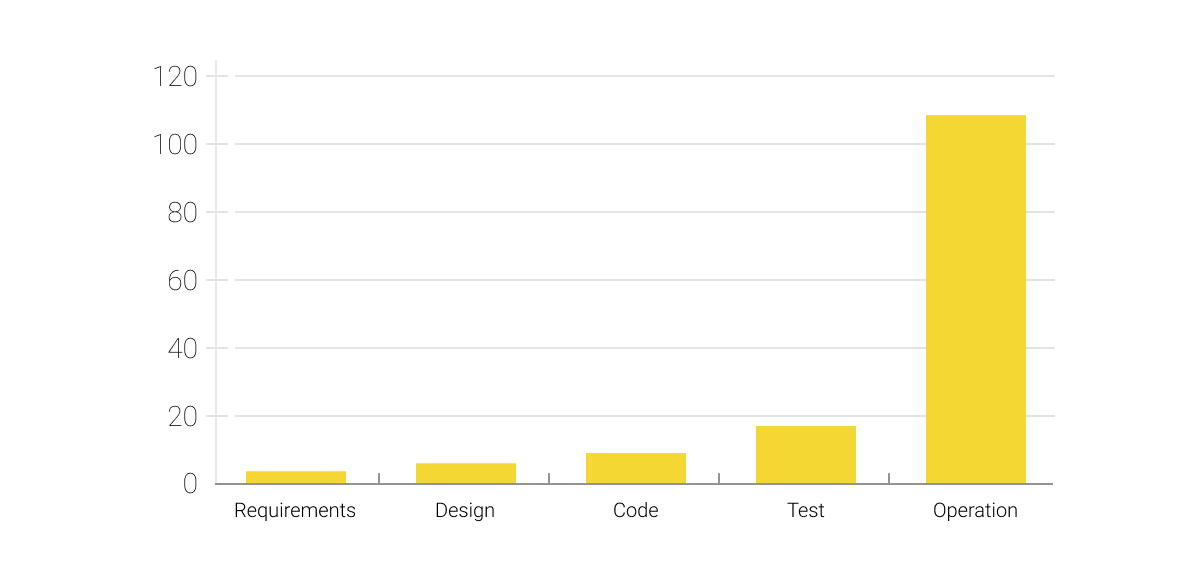 120
100
80
60
40
20
0

Requirements
Design
Code
Test
Operation